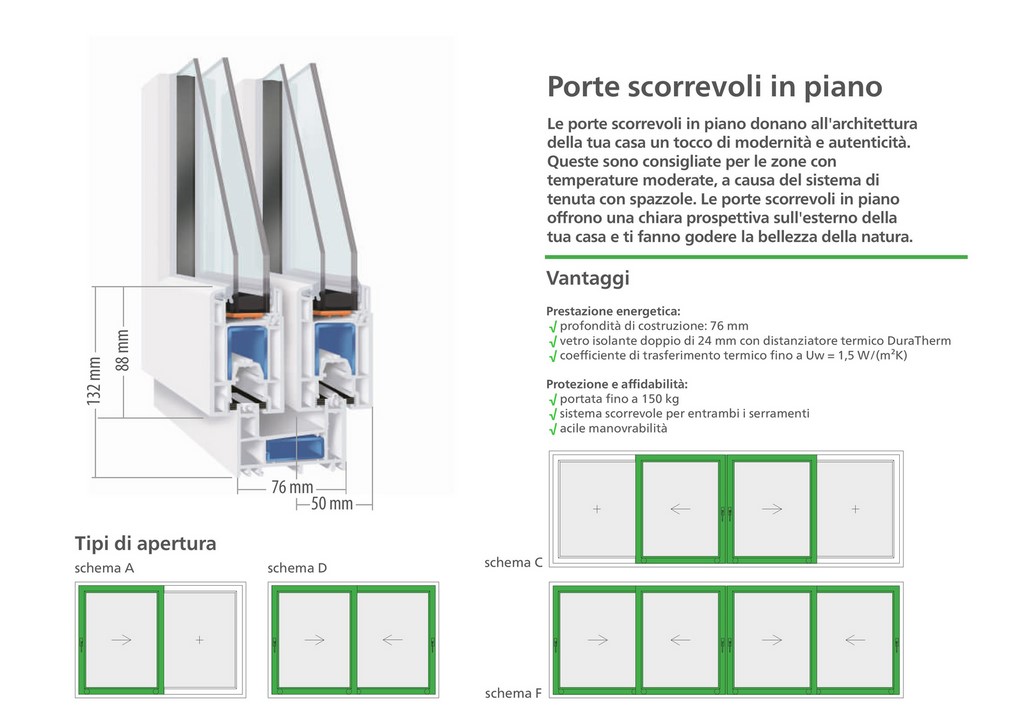 132 mm
88 mm
76 mm
50 mm

Porte scorrevoli in piano

Le porte scorrevoli in piano donano all'architettura della tua casa un tocco di modernità e autenticità. Queste sono consigliate per le zone con temperature moderate, a causa del sistema di tenuta con spazzole. Le porte scorrevoli in piano offrono una chiara prospettiva sull'esterno della tua casa e ti fanno godere la bellezza della natura.

Vantaggi

Prestazione energetica:
√ profondità di costruzione: 76 mm
√ vetro isolante doppio di 24 mm con distanziatore termico DuraTherm
√ coefficiente di trasferimento termico fino a Uw = 1,5 W/(m²K)

Protezione e affidabilità:
√ portata fino a 150 kg
√ sistema scorrevole per entrambi i serramenti
√ acile manovrabilità

Tipi di apertura

schema A

schema D

schema C

schema F